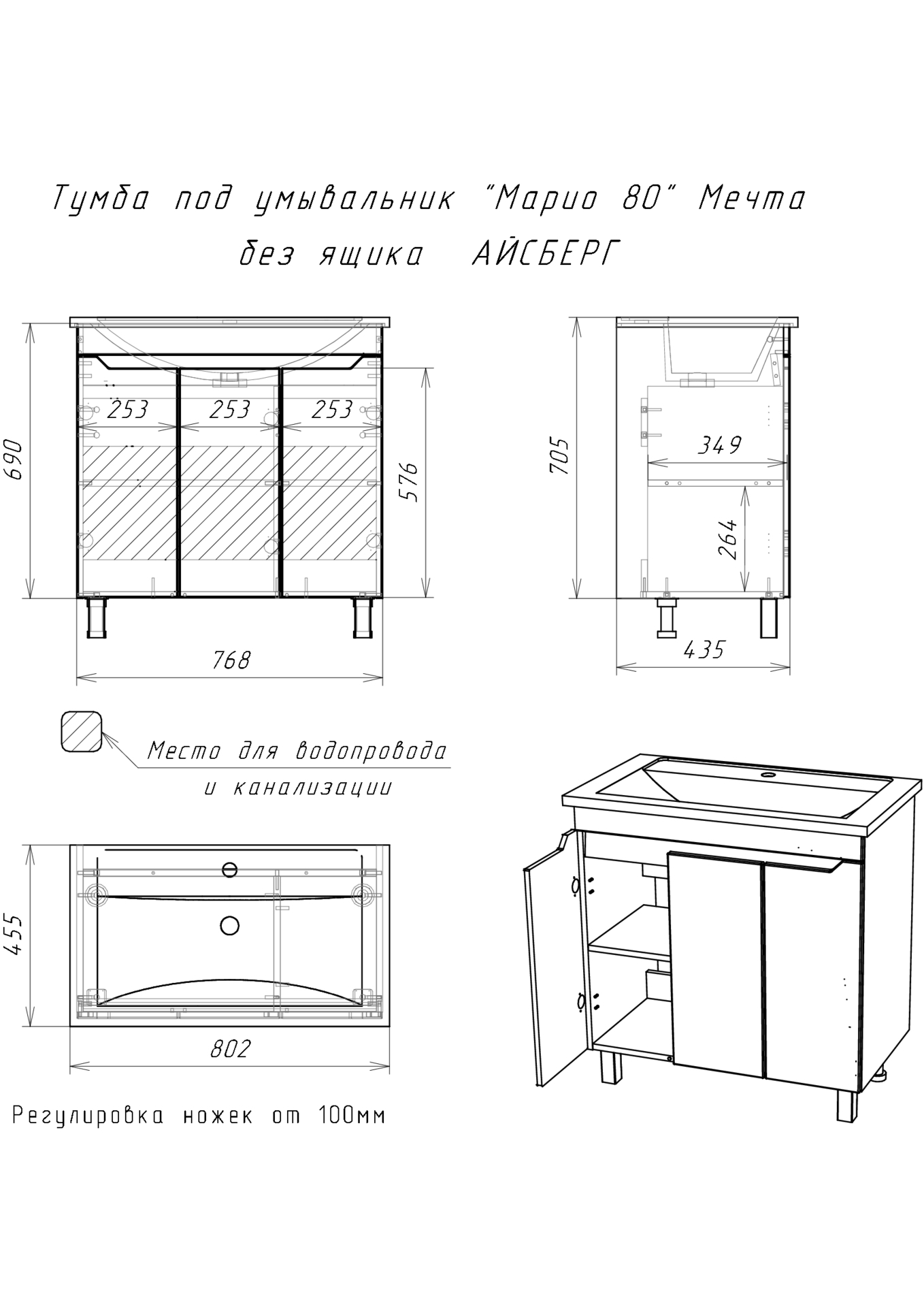 Тумба под умывальник "Марио 80" Мечта
без ящика АЙСБЕРГ

690
253
253
253
576
768

705
349
264
435

Место для водопровода
и канализации

455
802

Регулировка ножек от 100мм