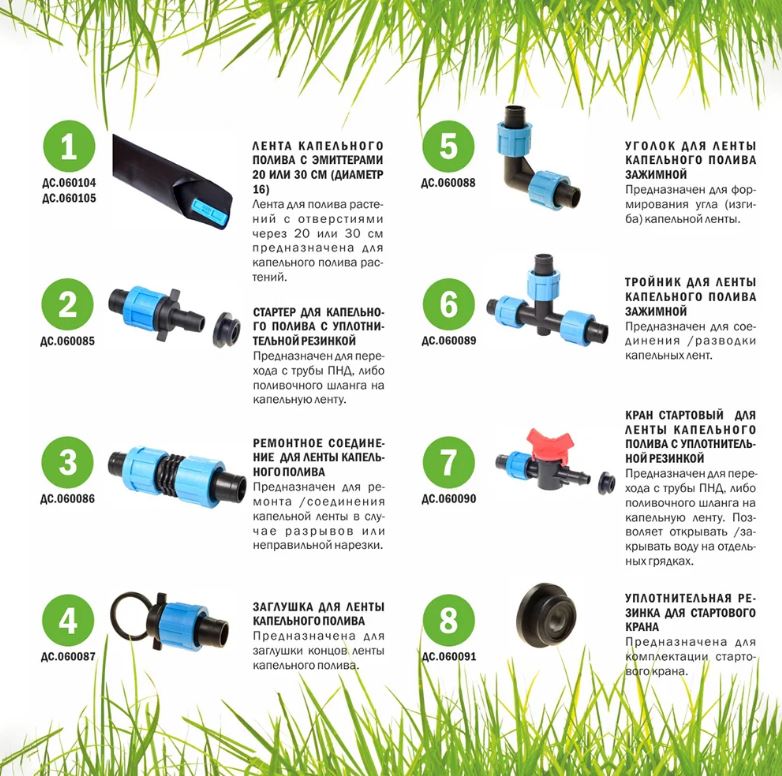 1
ДС.060104
ДС.060105

ЛЕНТА КАПЕЛЬНОГО ПОЛИВА С ЭМИТТЕРАМИ 20 ИЛИ 30 СМ (ДИАМЕТР 16)
Лента для полива растений с отверстиями через 20 или 30 см предназначена для капельного полива растений.

2
ДС.060085

СТАРТЕР ДЛЯ КАПЕЛЬНОГО ПОЛИВА С УПЛОТНИТЕЛЬНОЙ РЕЗИНКОЙ
Предназначен для перехода с трубы ПНД, либо поливочного шланга на капельную ленту.

3
ДС.060086

РЕМОНТНОЕ СОЕДИНЕНИЕ ДЛЯ ЛЕНТЫ КАПЕЛЬНОГО ПОЛИВА
Предназначен для ремонта /соединения капельной ленты в случае разрывов или неправильной нарезки.

4
ДС.060087

ЗАГЛУШКА ДЛЯ ЛЕНТЫ КАПЕЛЬНОГО ПОЛИВА
Предназначена для заглушки концов ленты капельного полива.

5
ДС.060088

УГОЛОК ДЛЯ ЛЕНТЫ КАПЕЛЬНОГО ПОЛИВА ЗАЖИМНОЙ
Предназначен для формирования угла (изгиба) капельной ленты.

6
ДС.060089

ТРОЙНИК ДЛЯ ЛЕНТЫ КАПЕЛЬНОГО ПОЛИВА ЗАЖИМНОЙ
Предназначен для соединения /разводки капельных лент.

7
ДС.060090

КРАН СТАРТОВЫЙ ДЛЯ ЛЕНТЫ КАПЕЛЬНОГО ПОЛИВА С УПЛОТНИТЕЛЬНОЙ РЕЗИНКОЙ
Предназначен для перехода с трубы ПНД, либо поливочного шланга на капельную ленту. Позволяет открывать /закрывать воду на отдельных грядках.

8
ДС.060091

УПЛОТНИТЕЛЬНАЯ РЕЗИНКА ДЛЯ СТАРТОВОГО КРАНА
Предназначена для комплектации стартового крана.