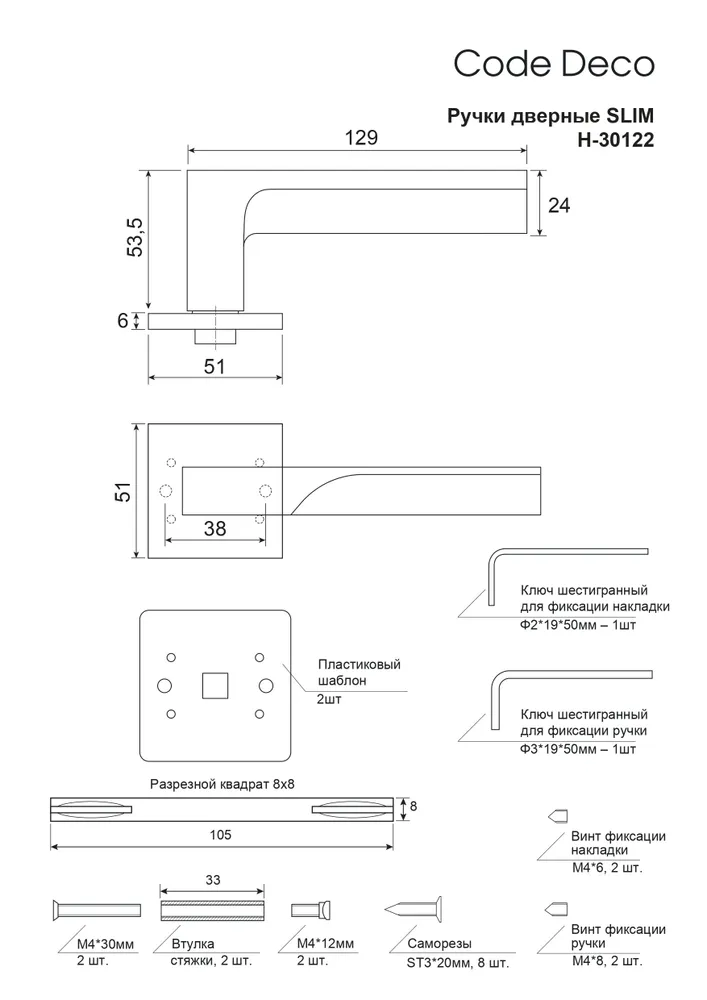 Code Deco

Ручки дверные SLIM
H-30122

129

53,5

24

6

51

51

38

Ключ шестигранный для фиксации накладки
Ф2*19*50мм – 1шт

Пластиковый шаблон
2шт

Ключ шестигранный для фиксации ручки
Ф3*19*50мм – 1шт

Разрезной квадрат 8х8

8

105

Винт фиксации накладки
М4*6, 2 шт.

33

М4*30мм
2 шт.

Втулка стяжки, 2 шт.

М4*12мм
2 шт.

Саморезы
ST3*20мм, 8 шт.

Винт фиксации ручки
М4*8, 2 шт.